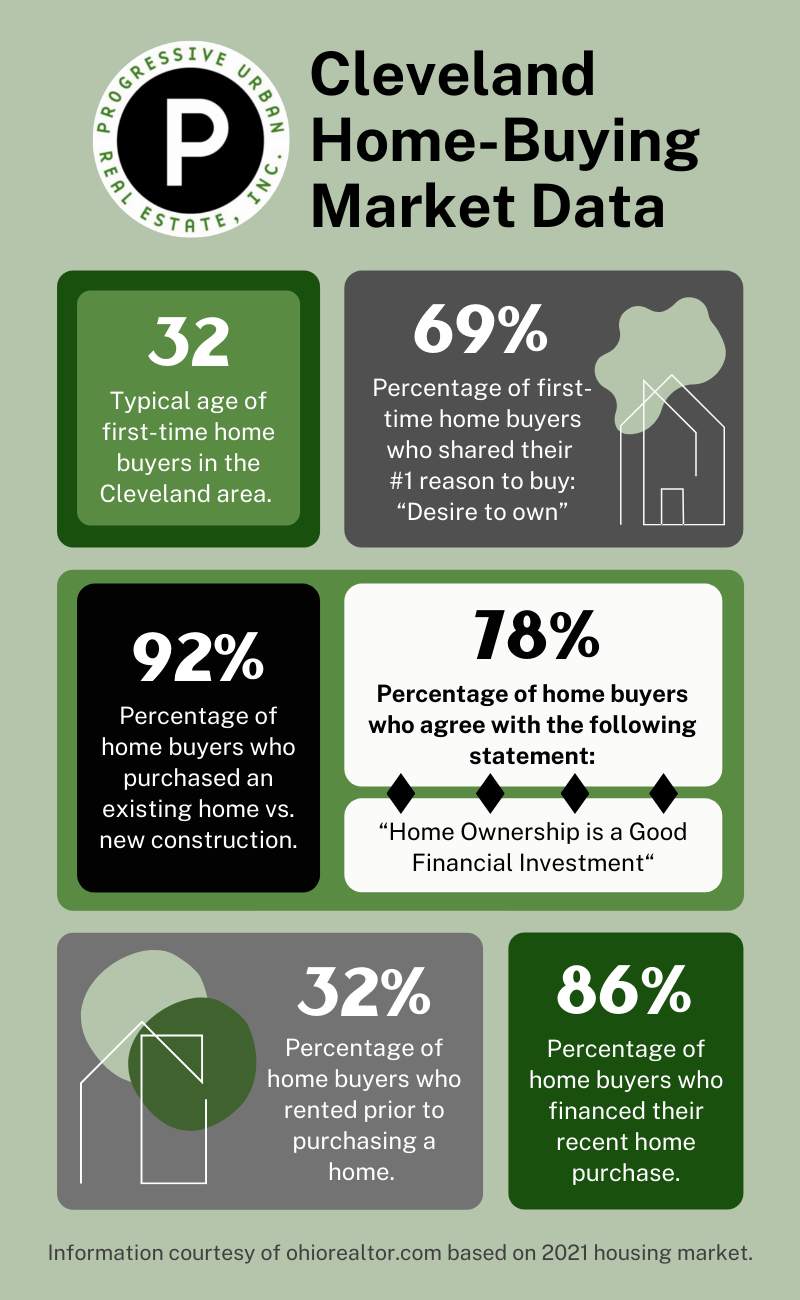 PROGRESSIVE URBAN REAL ESTATE, INC.

P

Cleveland Home-Buying Market Data

32

Typical age of first-time home buyers in the Cleveland area.

69%

Percentage of first-time home buyers who shared their #1 reason to buy: “Desire to own”

92%

Percentage of home buyers who purchased an existing home vs. new construction.

78%

Percentage of home buyers who agree with the following statement:

“Home Ownership is a Good Financial Investment“

32%

Percentage of home buyers who rented prior to purchasing a home.

86%

Percentage of home buyers who financed their recent home purchase.

Information courtesy of ohiorealtor.com based on 2021 housing market.